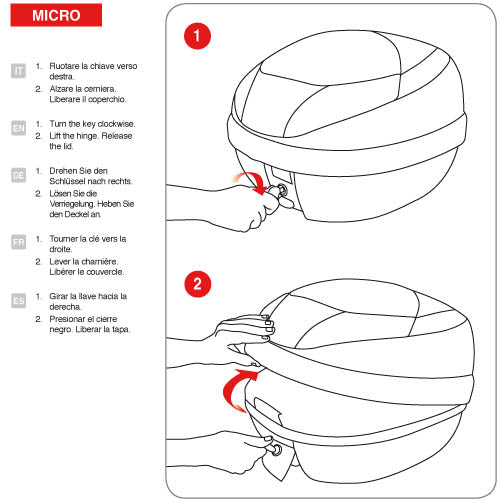 MICRO

IT
1. Ruotare la chiave verso destra.
2. Alzare la cerniera. Liberare il coperchio.

EN
1. Turn the key clockwise.
2. Lift the hinge. Release the lid.

DE
1. Drehen Sie den Schlüssel nach rechts.
2. Lösen Sie die Verriegelung. Heben Sie den Deckel an.

FR
1. Tourner la clé vers la droite.
2. Lever la charnière. Libérer le couvercle.

ES
1. Girar la llave hacia la derecha.
2. Presionar el cierre negro. Liberar la tapa.

1

2