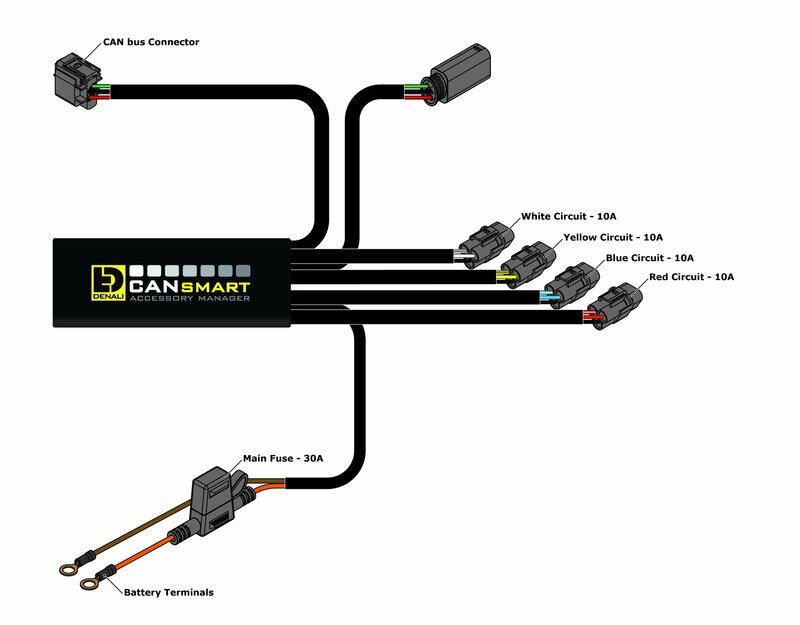 CAN bus Connector

White Circuit - 10A

Yellow Circuit - 10A

Blue Circuit - 10A

Red Circuit - 10A

DENALI

CANSMART

ACCESSORY MANAGER

Main Fuse - 30A

Battery Terminals