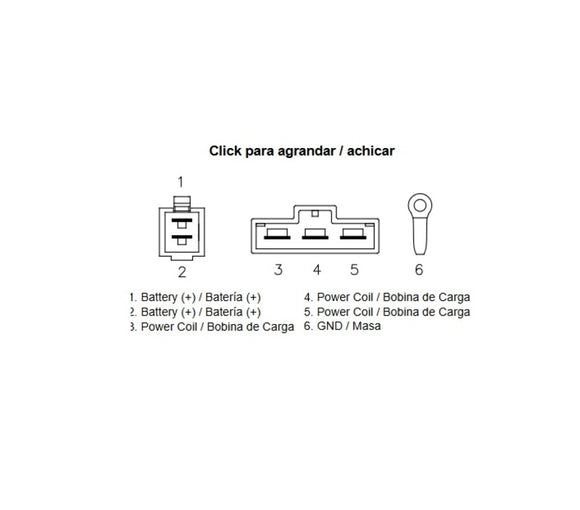 Click para agrandar / achicar

1

2

3 4 5

6

1. Battery (+) / Batería (+)
2. Battery (+) / Batería (+)
3. Power Coil / Bobina de Carga

4. Power Coil / Bobina de Carga
5. Power Coil / Bobina de Carga
6. GND / Masa