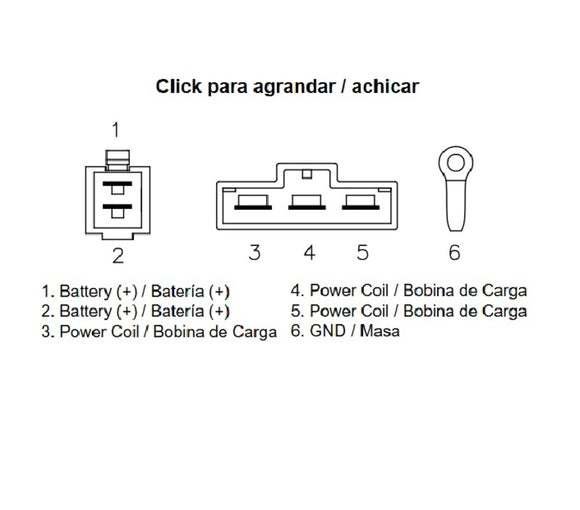 Click para agrandar / achicar

1

2

3 4 5

6

1. Battery (+) / Batería (+)
2. Battery (+) / Batería (+)
3. Power Coil / Bobina de Carga

4. Power Coil / Bobina de Carga
5. Power Coil / Bobina de Carga
6. GND / Masa