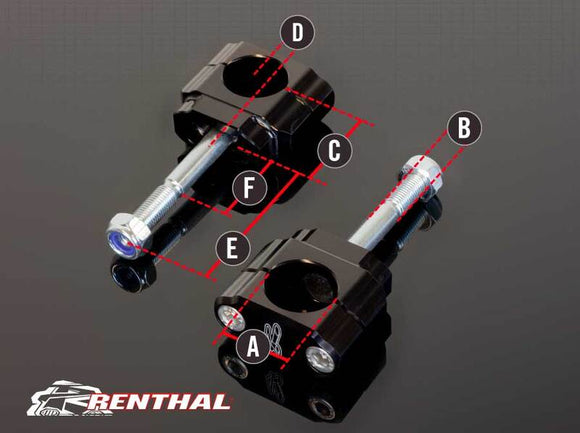 D
B
C
F
E
A
RENTHAL