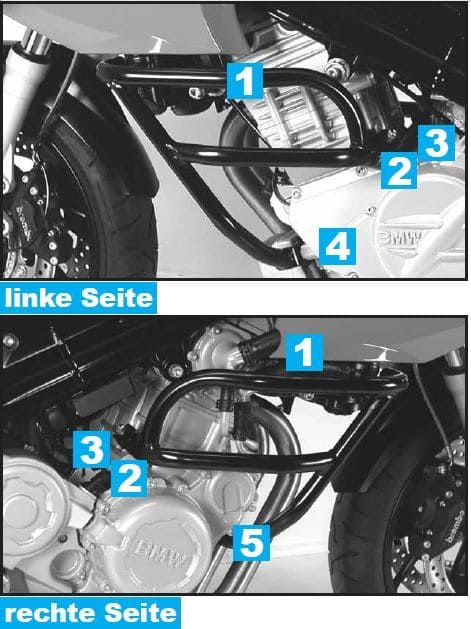 1
3
2
4
brembo
BMW
linke Seite

1
3
2
5
BMW
brembo
rechte Seite