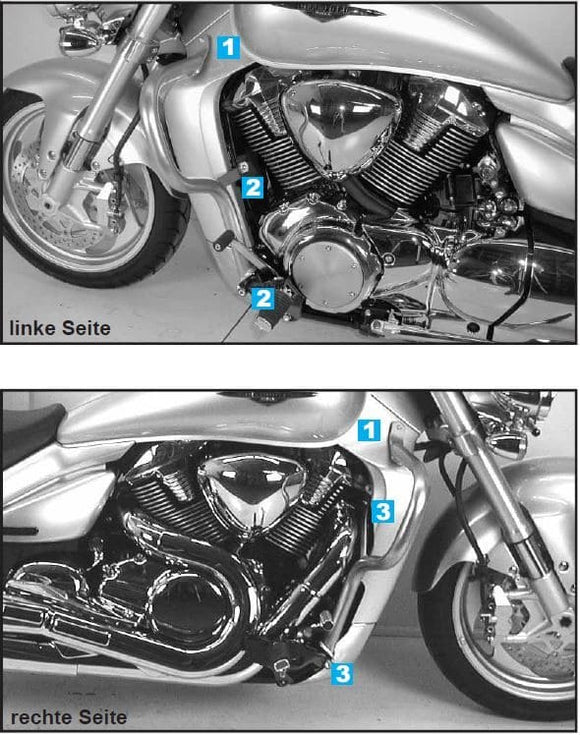 1

2

2

linke Seite

1

3

3

rechte Seite