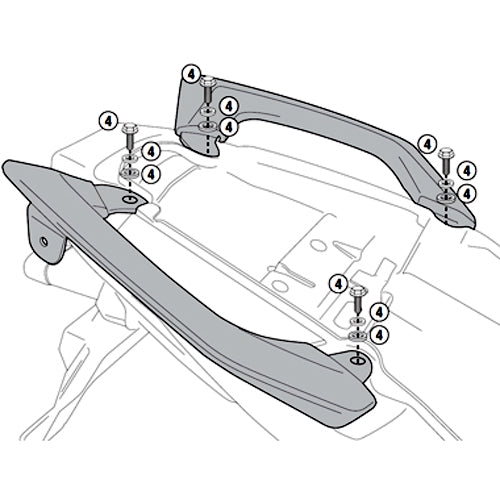 4
4
4
4
4
4
4
4
4
4
4
4