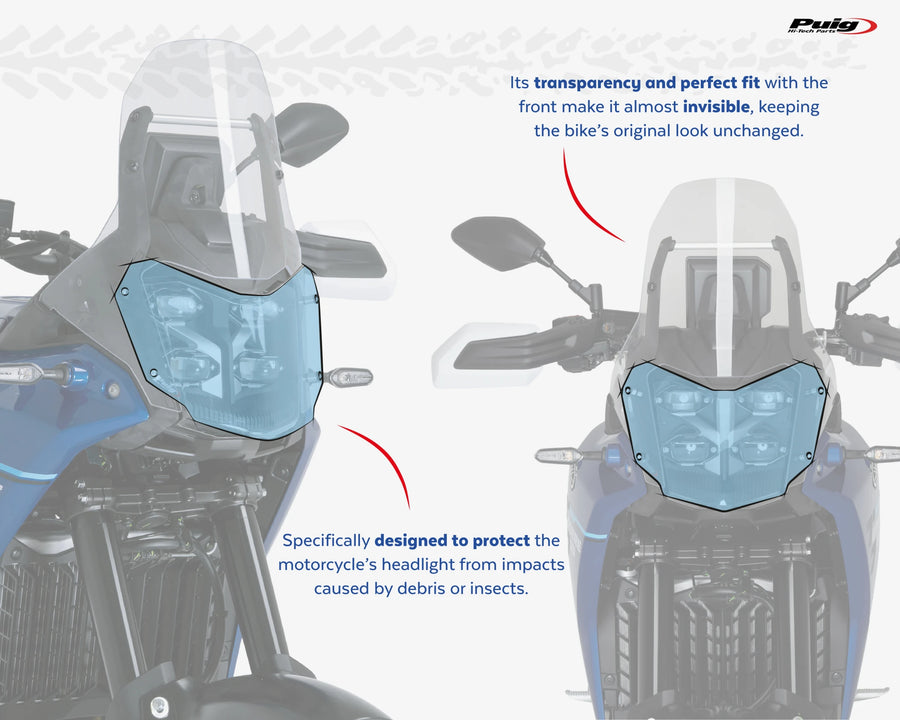 Puig
Hi-Tech Parts

Its transparency and perfect fit with the front make it almost invisible, keeping the bike's original look unchanged.

Specifically designed to protect the motorcycle's headlight from impacts caused by debris or insects.