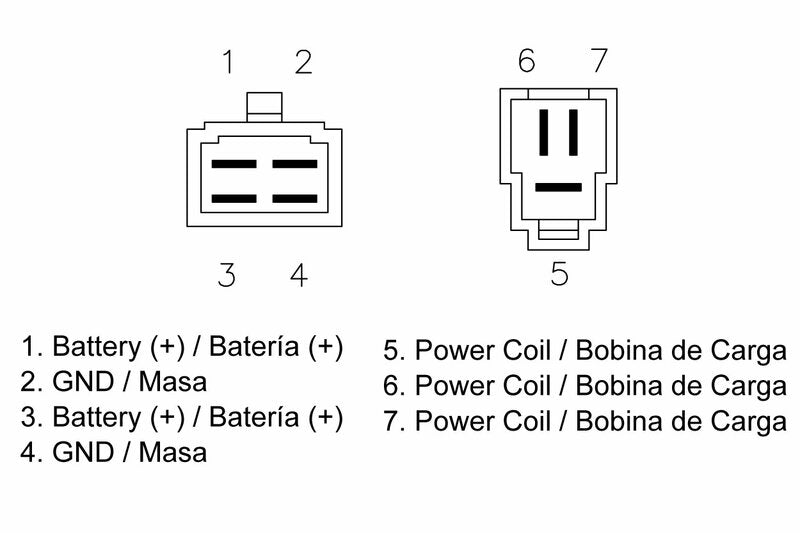 1 2

3 4

6 7

5

1. Battery (+) / Batería (+)
2. GND / Masa
3. Battery (+) / Batería (+)
4. GND / Masa

5. Power Coil / Bobina de Carga
6. Power Coil / Bobina de Carga
7. Power Coil / Bobina de Carga