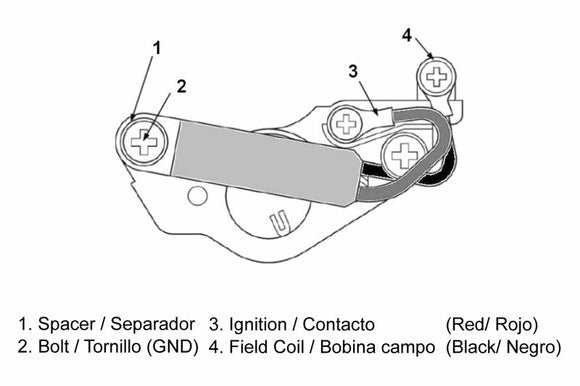 1
2
3
4

1. Spacer / Separador
2. Bolt / Tornillo (GND)
3. Ignition / Contacto (Red/ Rojo)
4. Field Coil / Bobina campo (Black/ Negro)