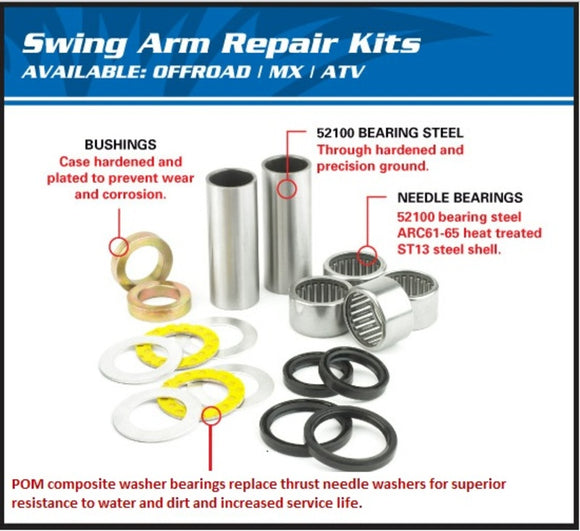 Swing Arm Repair Kits
AVAILABLE: OFFROAD | MX | ATV

BUSHINGS
Case hardened and plated to prevent wear and corrosion.

52100 BEARING STEEL
Through hardened and precision ground.

NEEDLE BEARINGS
52100 bearing steel ARC61-65 heat treated ST13 steel shell.

POM composite washer bearings replace thrust needle washers for superior resistance to water and dirt and increased service life.